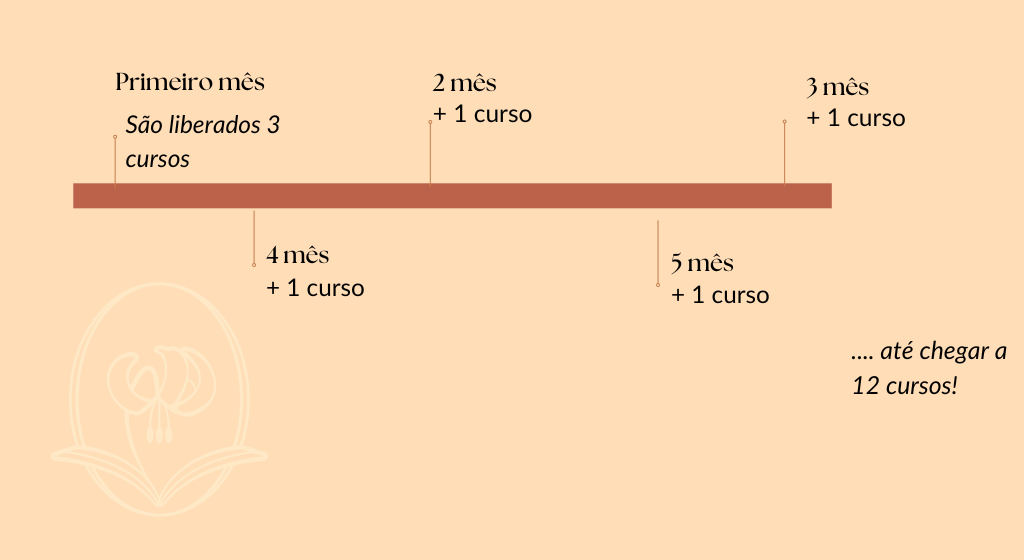 Primeiro mês
São liberados 3 cursos

2 mês
+ 1 curso

3 mês
+ 1 curso

4 mês
+ 1 curso

5 mês
+ 1 curso

.... até chegar a 12 cursos!